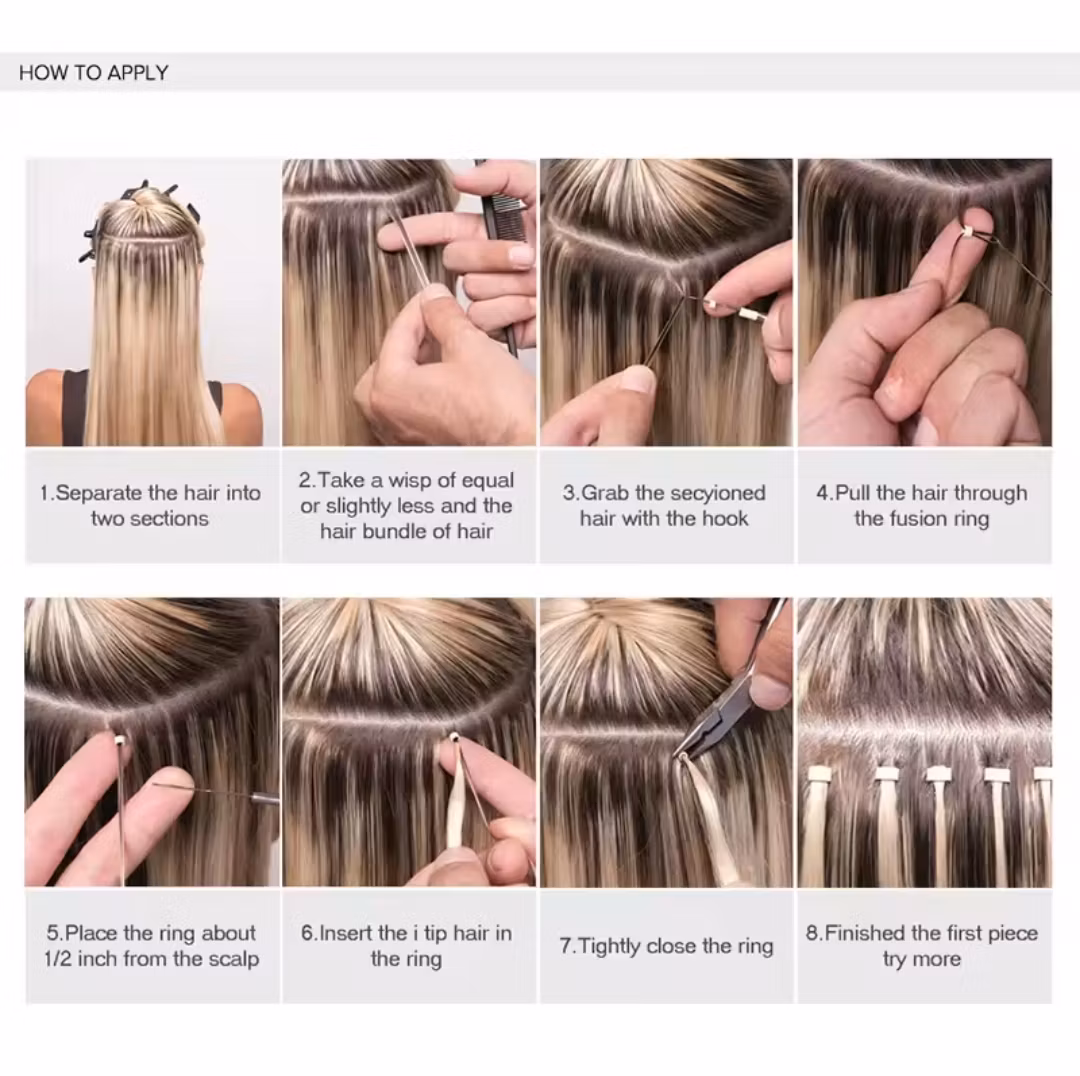 HOW TO APPLY

1.Separate the hair into two sections

2.Take a wisp of equal or slightly less and the hair bundle of hair

3.Grab the secyioned hair with the hook

4.Pull the hair through the fusion ring

5.Place the ring about 1/2 inch from the scalp

6.Insert the i tip hair in the ring

7.Tightly close the ring

8.Finished the first piece try more