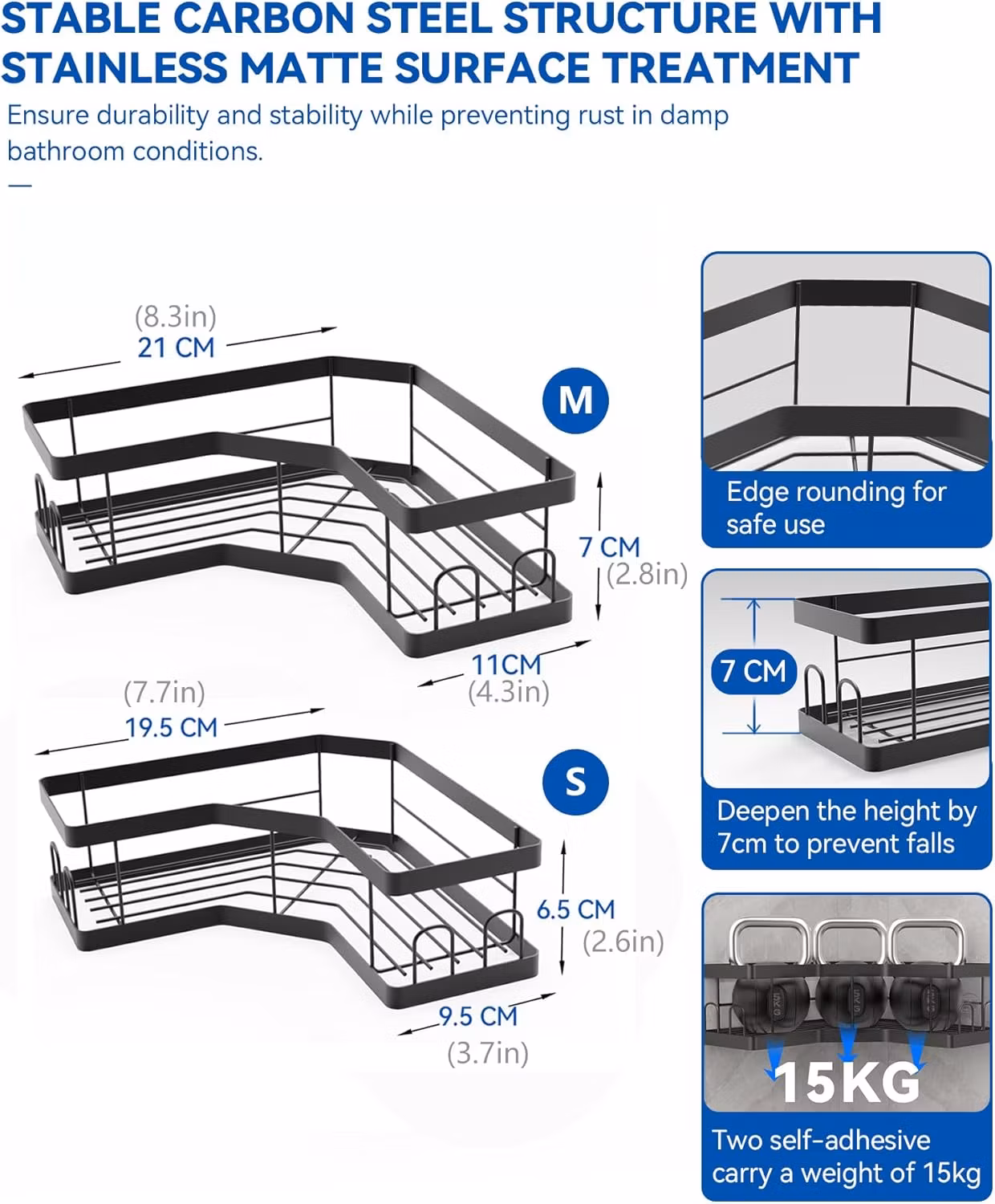 STABLE CARBON STEEL STRUCTURE WITH STAINLESS MATTE SURFACE TREATMENT

Ensure durability and stability while preventing rust in damp bathroom conditions.

(8.3in)
21 CM

M

7 CM
(2.8in)

11CM
(4.3in)

(7.7in)
19.5 CM

S

6.5 CM
(2.6in)

9.5 CM
(3.7in)

Edge rounding for safe use

7 CM

Deepen the height by 7cm to prevent falls

15KG

Two self-adhesive carry a weight of 15kg