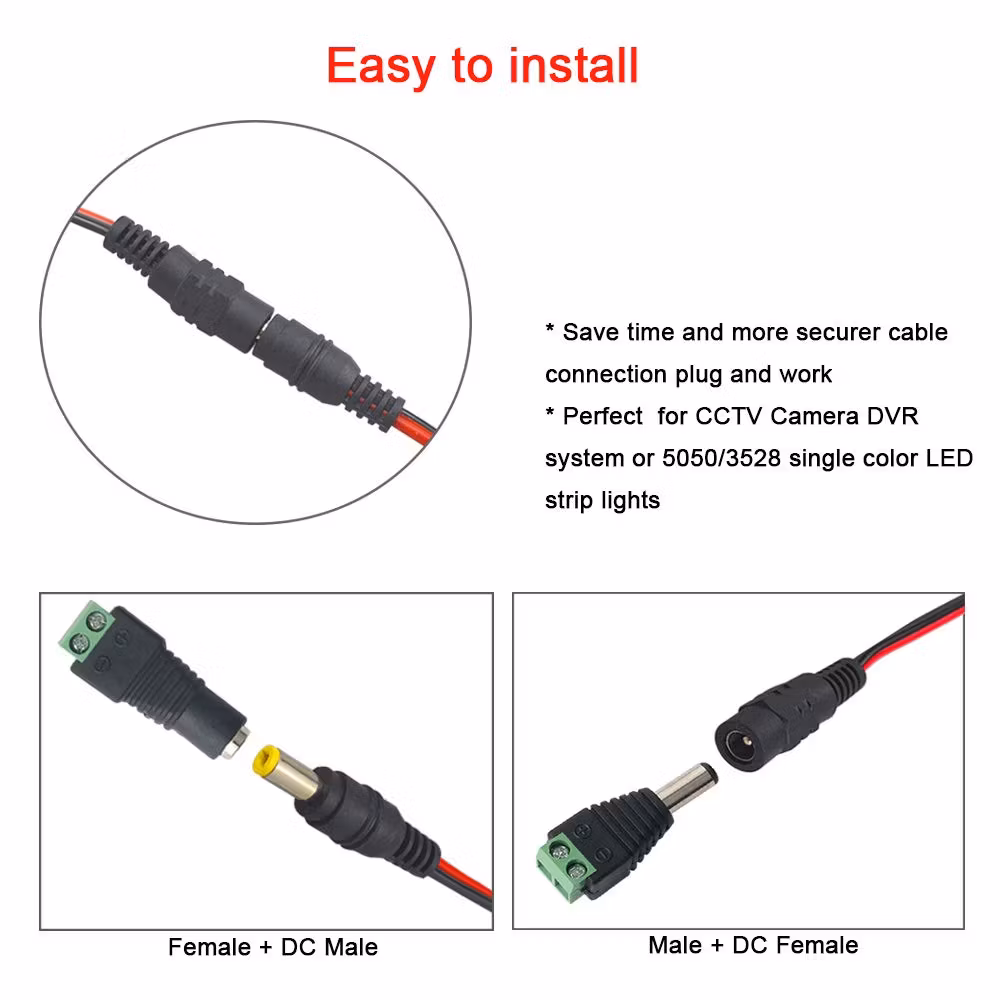 Easy to install

* Save time and more securer cable connection plug and work
* Perfect  for CCTV Camera DVR system or 5050/3528 single color LED strip lights

Female + DC Male

Male + DC Female