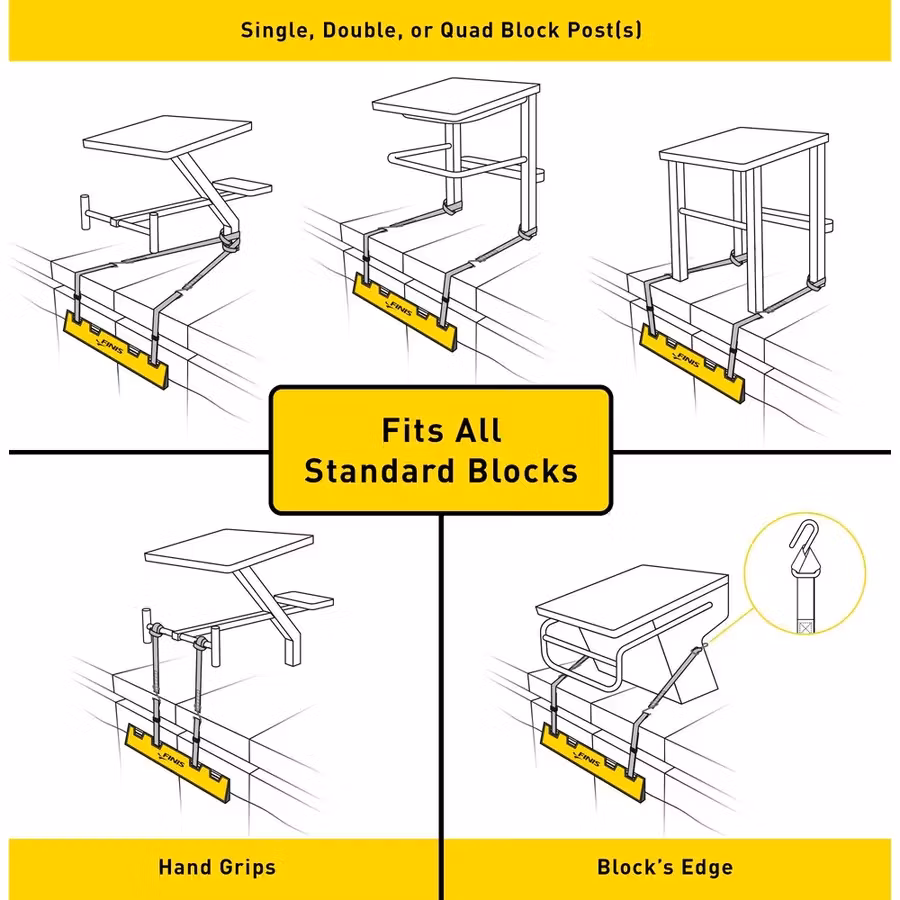 Single, Double, or Quad Block Post(s)

FINIS

FINIS

FINIS

Fits All Standard Blocks

FINIS

FINIS

Hand Grips

Block's Edge