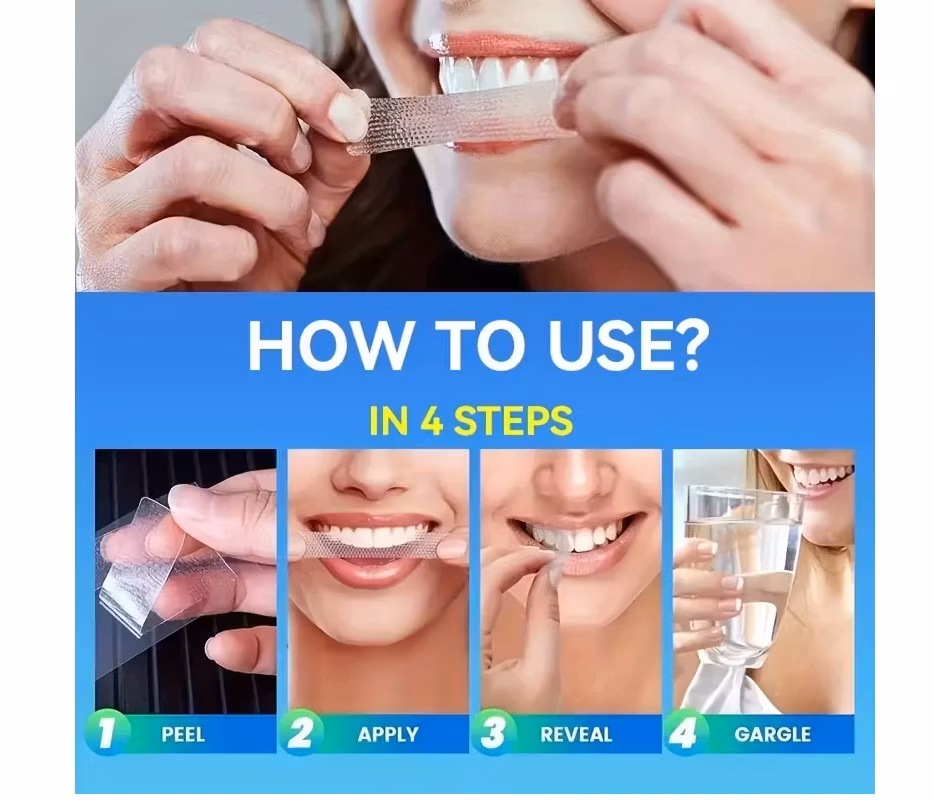 HOW TO USE?

IN 4 STEPS

1 PEEL

2 APPLY

3 REVEAL

4 GARGLE